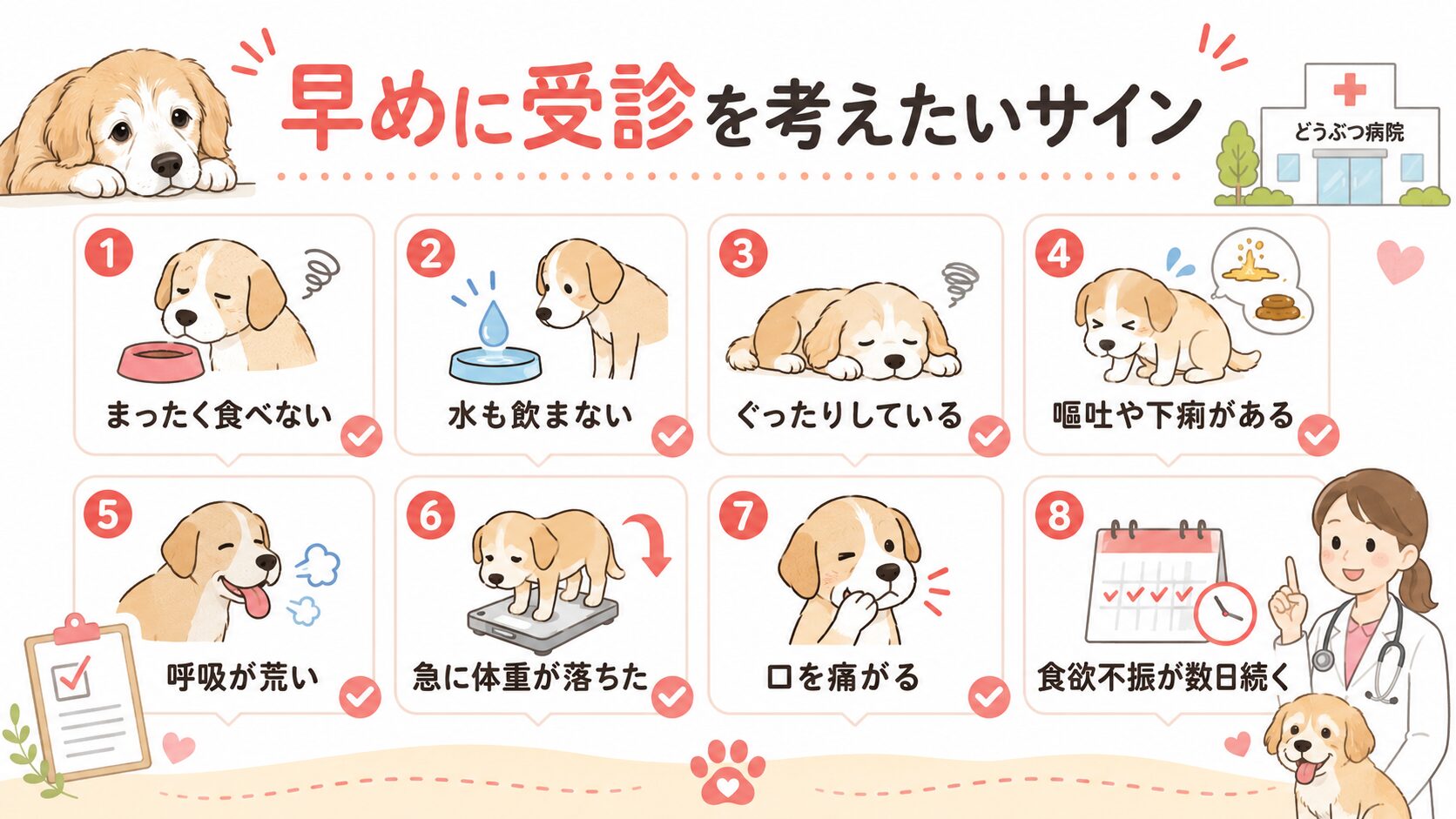 早めに受診を考えたいサイン

どうぶつ病院

1
まったく食べない

2
水も飲まない

3
ぐったりしている

4
嘔吐や下痢がある

5
呼吸が荒い

6
急に体重が落ちた

7
口を痛がる

8
食欲不振が数日続く